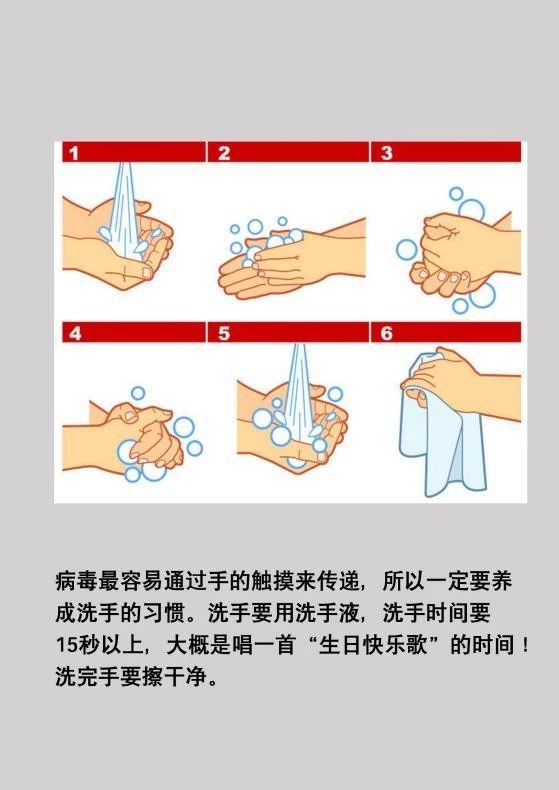 1

2

3

4

5

6

病毒最容易通过手的触摸来传递，所以一定要养成洗手的习惯。洗手要用洗手液，洗手时间要15秒以上，大概是唱一首“生日快乐歌”的时间！洗完手要擦干净。